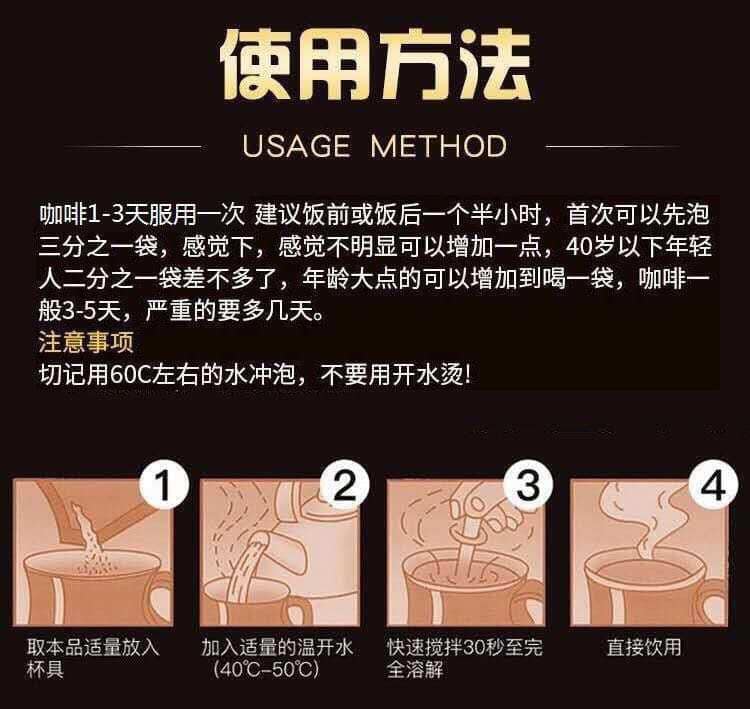 使用方法

USAGE METHOD

咖啡1-3天服用一次 建议饭前或饭后一个半小时，首次可以先泡三分之一袋，感觉下，感觉不明显可以增加一点，40岁以下年轻人二分之一袋差不多了，年龄大点的可以增加到喝一袋，咖啡一般3-5天，严重的要多几天。

注意事项

切记用60C左右的水冲泡，不要用开水烫！

1

取本品适量放入杯具

2

加入适量的温开水（40℃-50℃）

3

快速搅拌30秒至完全溶解

4

直接饮用